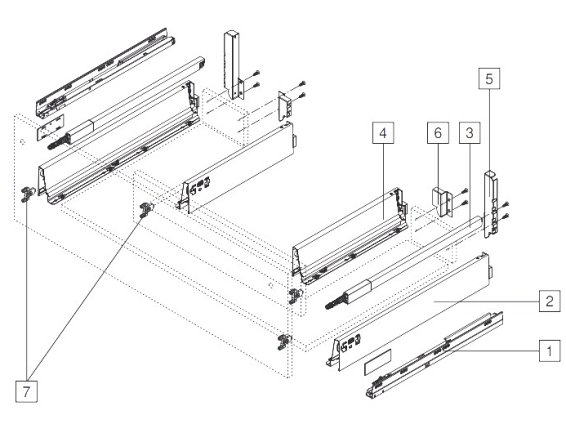 5
4
6
3
2
1
7